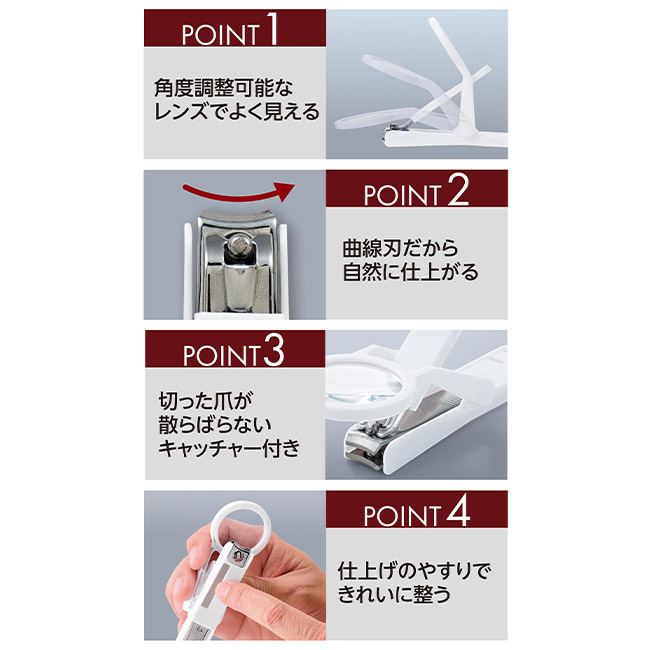 POINT 1

角度調整可能なレンズでよく見える

POINT 2

曲線刃だから自然に仕上がる

POINT 3

切った爪が散らばらないキャッチャー付き

POINT 4

仕上げのやすりできれいに整う