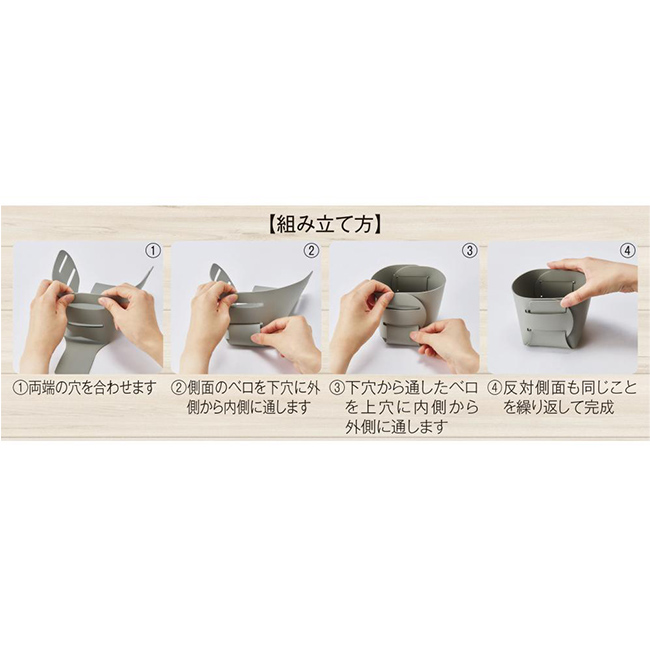 【組み立て方】

①

②

③

④

①両端の穴を合わせます

②側面のベロを下穴に外側から内側に通します

③下穴から通したベロを上穴に内側から外側に通します

④反対側面も同じことを繰り返して完成