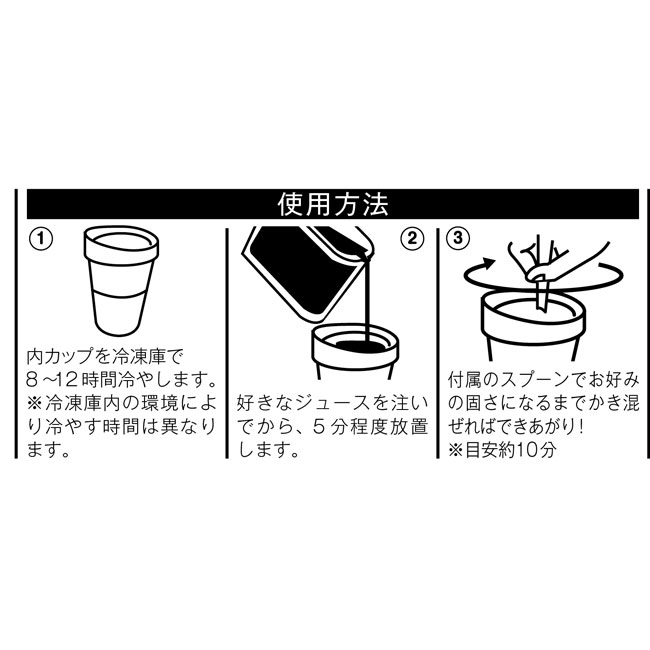 使用方法

①
内カップを冷凍庫で8～12時間冷やします。
※冷凍庫内の環境により冷やす時間は異なります。

②
好きなジュースを注いでから、5分程度放置します。

③
付属のスプーンでお好みの固さになるまでかき混ぜればできあがり！
※目安約10分