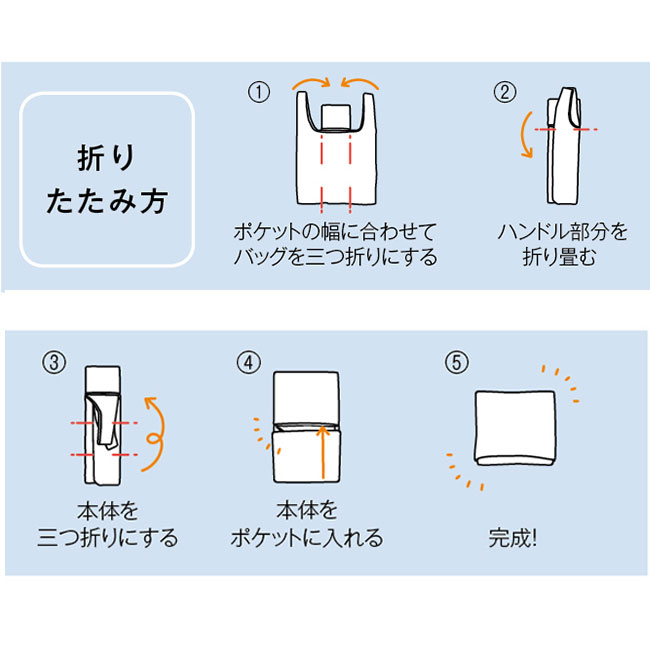 折り
たたみ方

①
ポケットの幅に合わせて
バッグを三つ折りにする

②
ハンドル部分を
折り畳む

③
本体を
三つ折りにする

④
本体を
ポケットに入れる

⑤
完成!