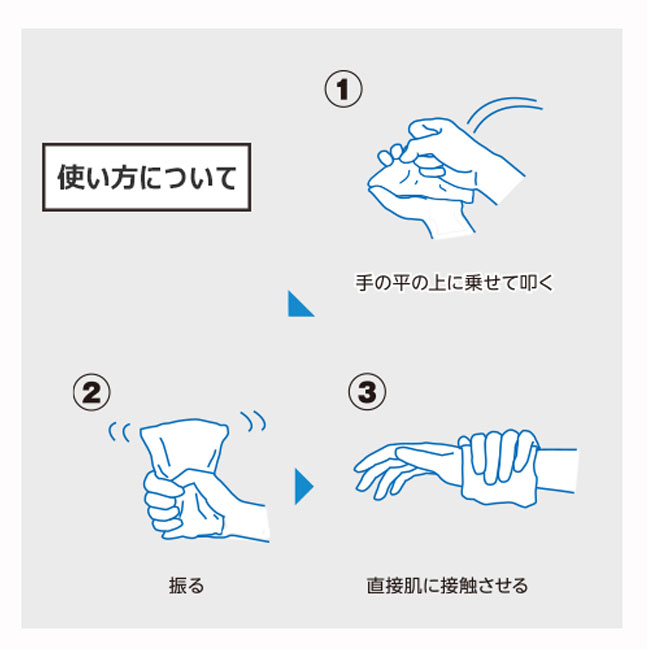 使い方について

①

手の平の上に乗せて叩く

②

振る

③

直接肌に接触させる