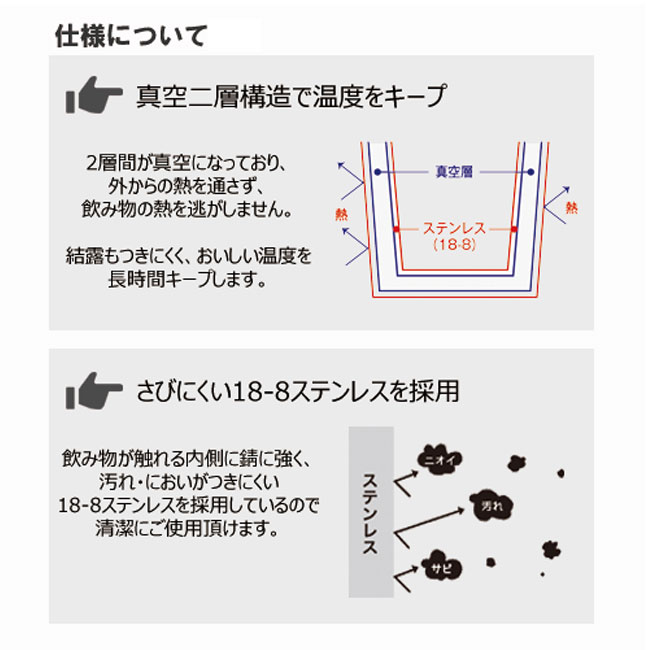 仕様について

真空二層構造で温度をキープ

2層間が真空になっており、外からの熱を通さず、飲み物の熱を逃がしません。

結露もつきにくく、おいしい温度を長時間キープします。

真空層

熱

ステンレス
(18-8)

熱

さびにくい18-8ステンレスを採用

飲み物が触れる内側に錆に強く、汚れ・においがつきにくい18-8ステンレスを採用しているので清潔にご使用頂けます。

ステンレス

ニオイ

汚れ

サビ