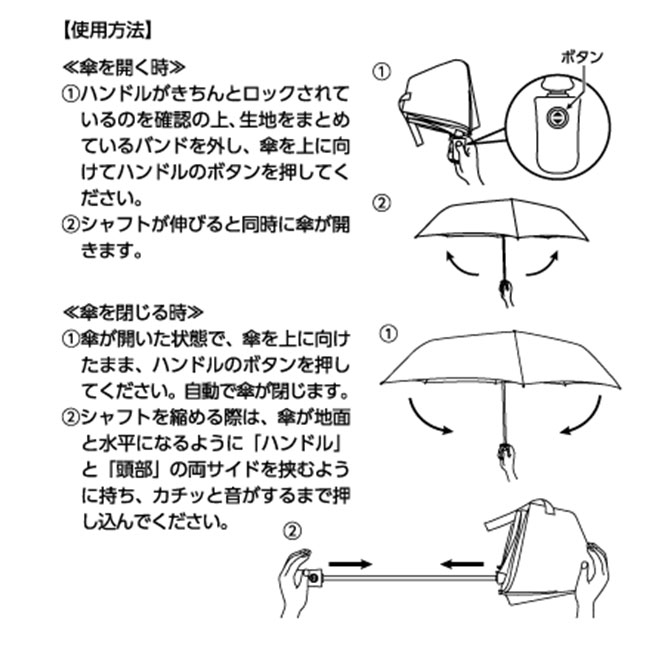 【使用方法】

≪傘を開く時≫
①ハンドルがきちんとロックされているのを確認の上、生地をまとめているバンドを外し、傘を上に向けてハンドルのボタンを押してください。
②シャフトが伸びると同時に傘が開きます。

①

ボタン

②

≪傘を閉じる時≫
①傘が開いた状態で、傘を上に向けたまま、ハンドルのボタンを押してください。自動で傘が閉じます。
②シャフトを縮める際は、傘が地面と水平になるように「ハンドル」と「頭部」の両サイドを挟むように持ち、カチッと音がするまで押し込んでください。

①

②