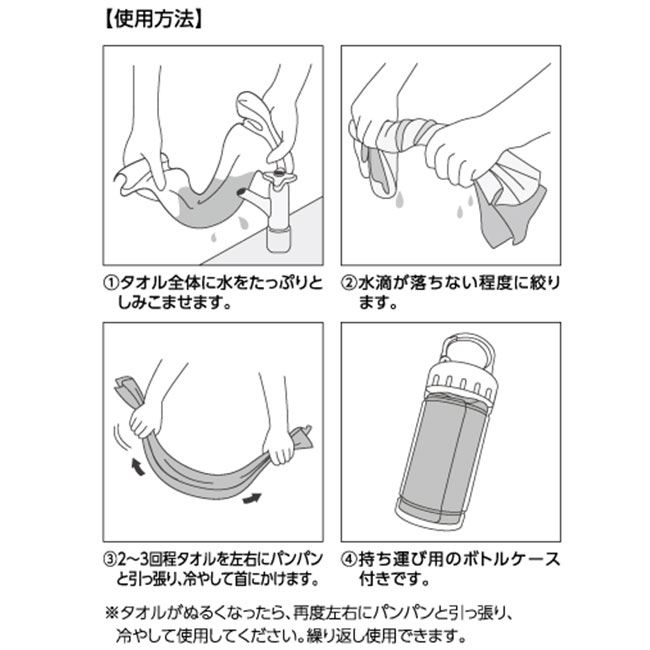 【使用方法】

①タオル全体に水をたっぷりとしみこませます。

②水滴が落ちない程度に絞ります。

③2～3回程タオルを左右にパンパンと引っ張り、冷やして首にかけます。

④持ち運び用のボトルケース付きです。

※タオルがぬるくなったら、再度左右にパンパンと引っ張り、冷やして使用してください。繰り返し使用できます。