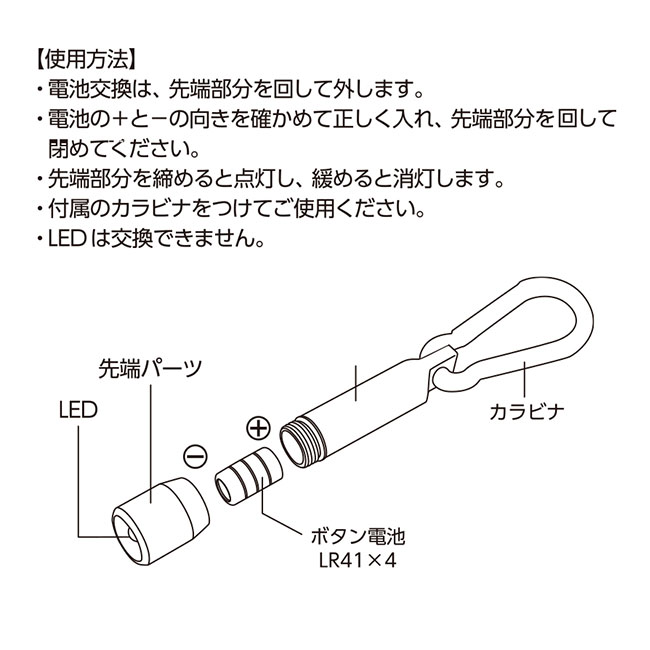 【使用方法】
・電池交換は、先端部分を回して外します。
・電池の＋と－の向きを確かめて正しく入れ、先端部分を回して閉めてください。
・先端部分を締めると点灯し、緩めると消灯します。
・付属のカラビナをつけてご使用ください。
・LEDは交換できません。

先端パーツ

LED

⊖

⊕

カラビナ

ボタン電池
LR41×4