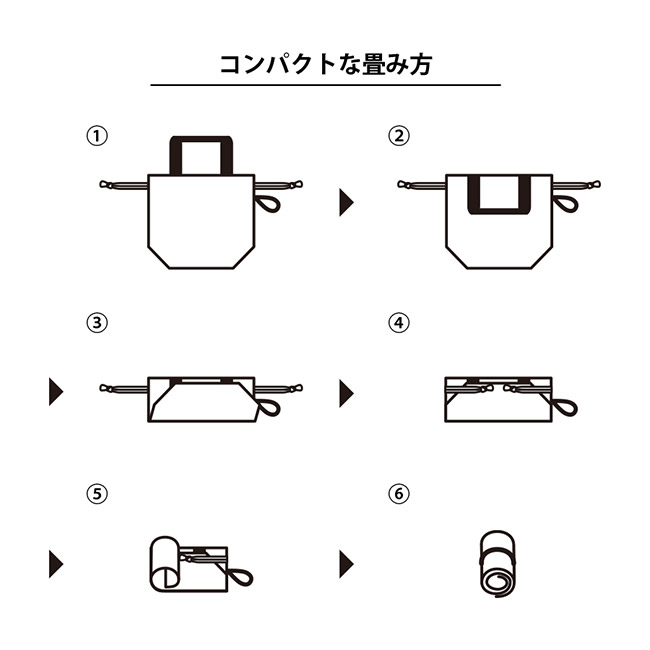 コンパクトな畳み方

①

②

③

④

⑤

⑥