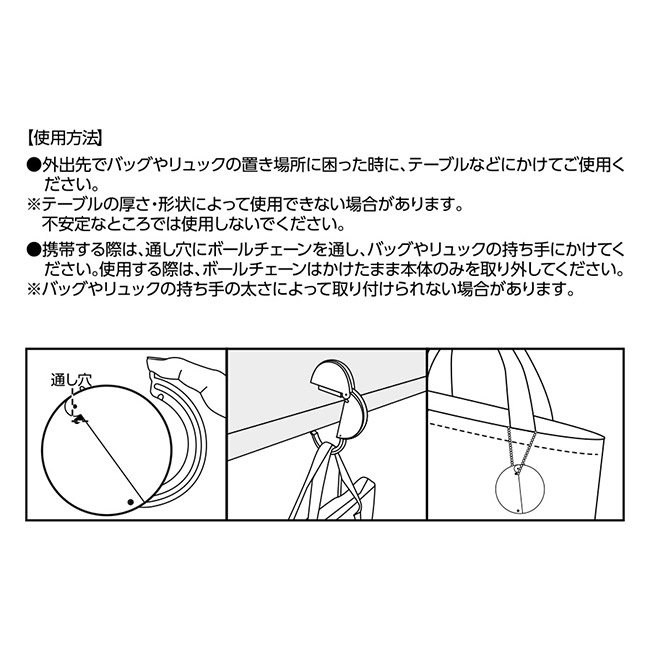 【使用方法】
●外出先でバッグやリュックの置き場所に困った時に、テーブルなどにかけてご使用ください。
※テーブルの厚さ・形状によって使用できない場合があります。
不安定なところでは使用しないでください。
●携帯する際は、通し穴にボールチェーンを通し、バッグやリュックの持ち手にかけてください。使用する際は、ボールチェーンはかけたまま本体のみを取り外してください。
※バッグやリュックの持ち手の太さによって取り付けられない場合があります。

通し穴