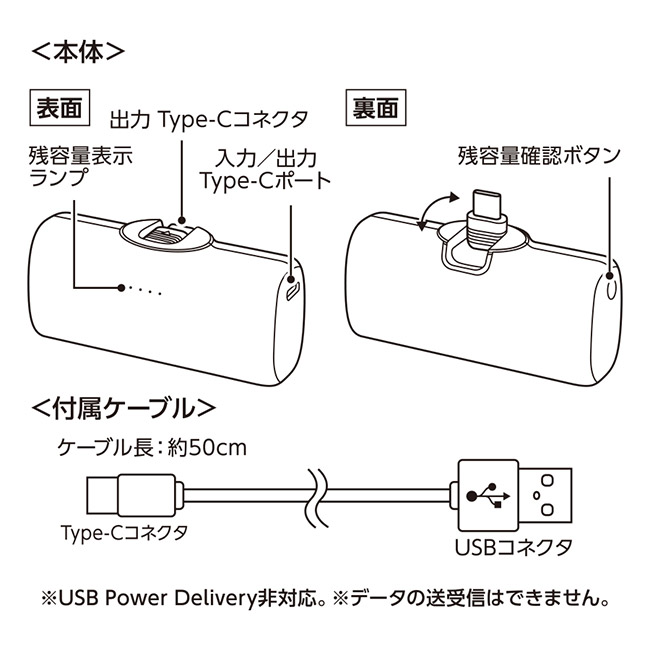 ＜本体＞

表面

出力 Type-Cコネクタ

残容量表示ランプ

入力／出力 Type-Cポート

裏面

残容量確認ボタン

＜付属ケーブル＞

ケーブル長：約50cm

Type-Cコネクタ

USBコネクタ

※USB Power Delivery非対応。※データの送受信はできません。