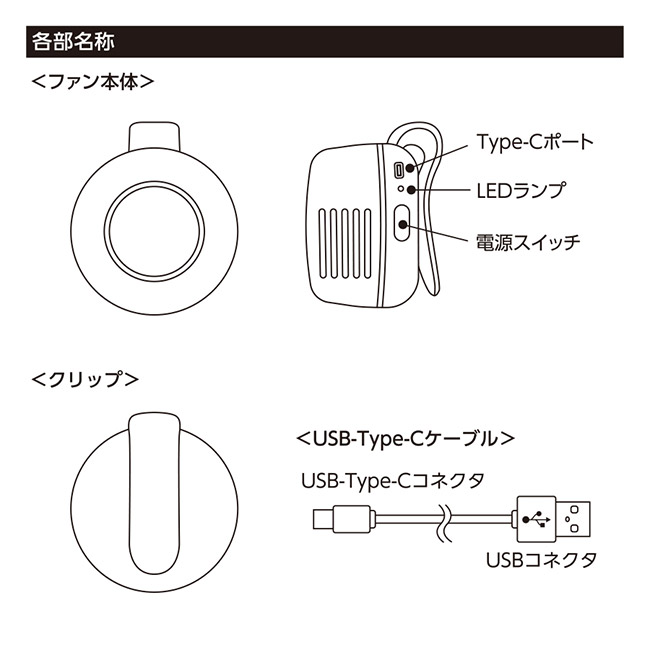 各部名称

<ファン本体>

Type-Cポート

LEDランプ

電源スイッチ

<クリップ>

<USB-Type-Cケーブル>

USB-Type-Cコネクタ

USBコネクタ