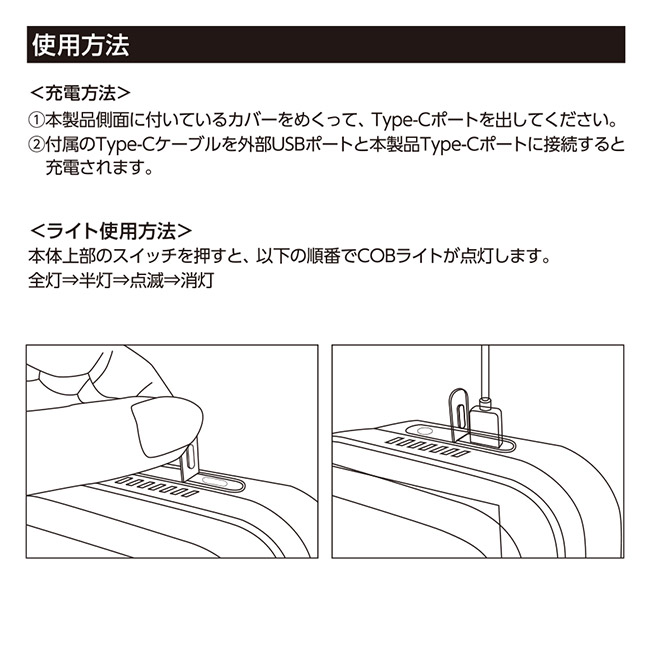 使用方法

＜充電方法＞
①本製品側面に付いているカバーをめくって、Type-Cポートを出してください。
②付属のType-Cケーブルを外部USBポートと本製品Type-Cポートに接続すると充電されます。

＜ライト使用方法＞
本体上部のスイッチを押すと、以下の順番でCOBライトが点灯します。
全灯⇒半灯⇒点滅⇒消灯