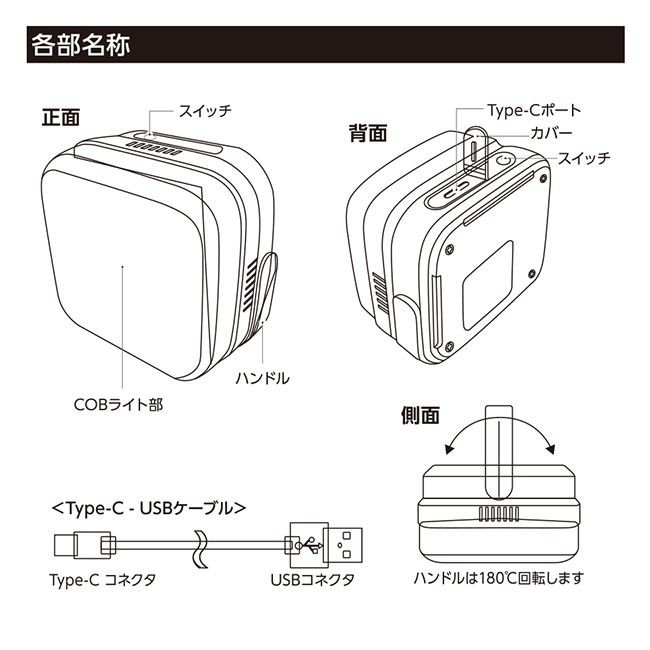 各部名称

正面

スイッチ

ハンドル

COBライト部

背面

Type-Cポート

カバー

スイッチ

側面

ハンドルは180℃回転します

<Type-C - USBケーブル>

Type-C コネクタ

USBコネクタ