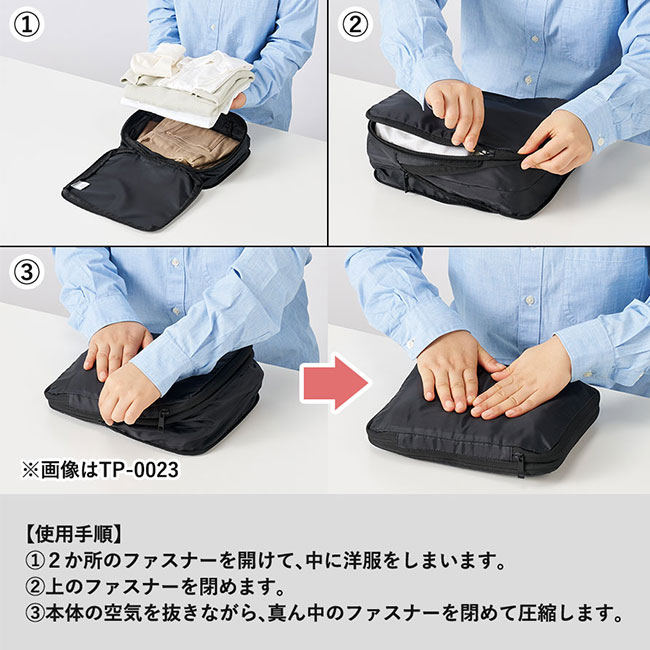 ①

②

③

※画像はTP-0023

【使用手順】
①２か所のファスナーを開けて、中に洋服をしまいます。
②上のファスナーを閉めます。
③本体の空気を抜きながら、真ん中のファスナーを閉めて圧縮します。