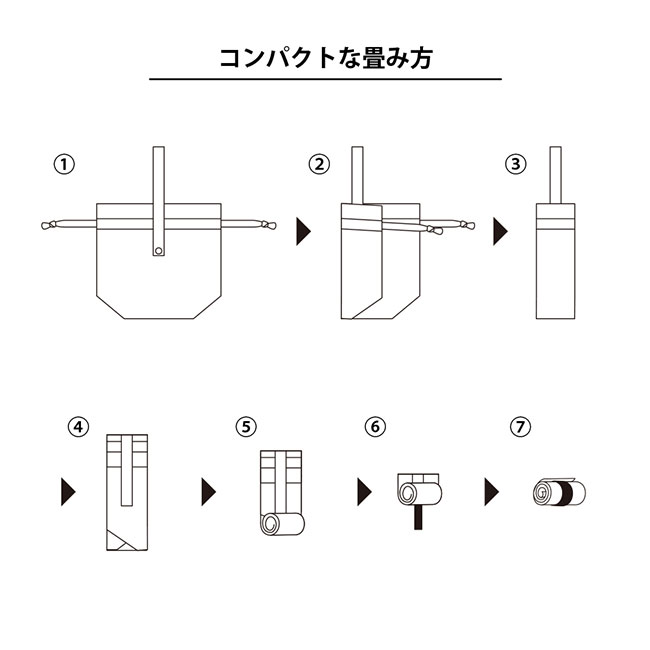 コンパクトな畳み方

①

②

③

④

⑤

⑥

⑦