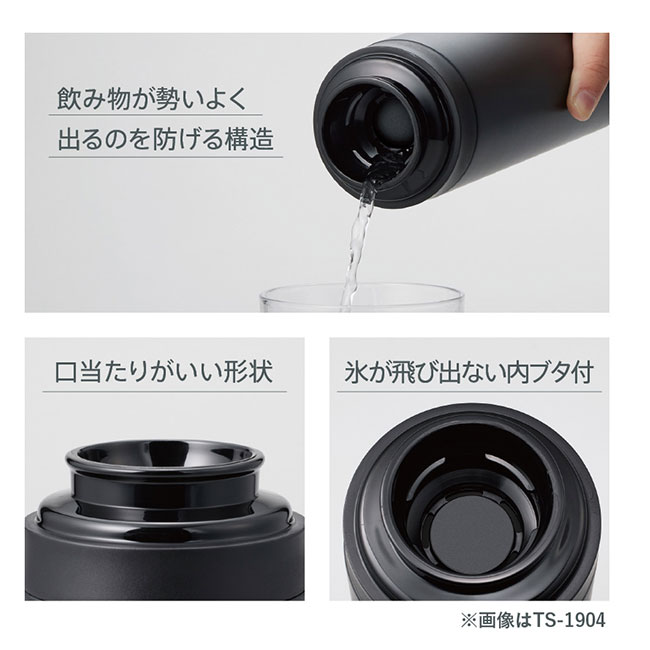 飲み物が勢いよく
出るのを防げる構造

口当たりがいい形状

氷が飛び出ない内ブタ付

※画像はTS-1904