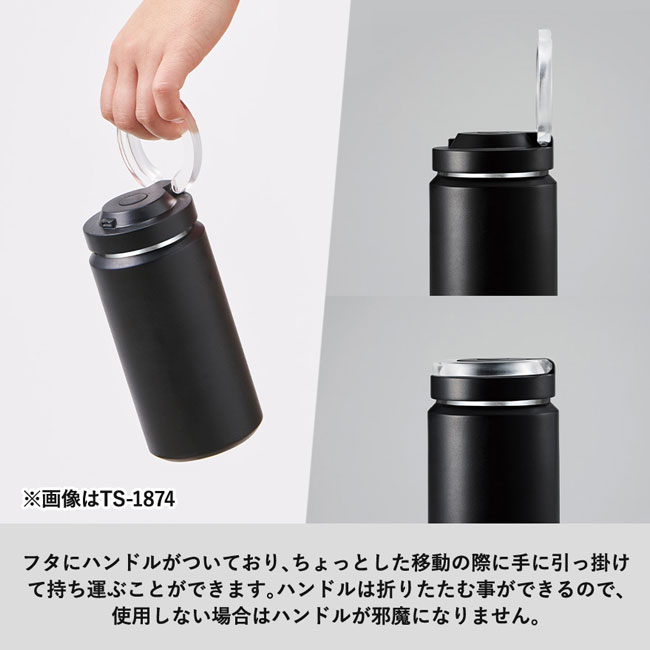 ※画像はTS-1874

フタにハンドルがついており、ちょっとした移動の際に手に引っ掛けて持ち運ぶことができます。ハンドルは折りたたむ事ができるので、使用しない場合はハンドルが邪魔になりません。