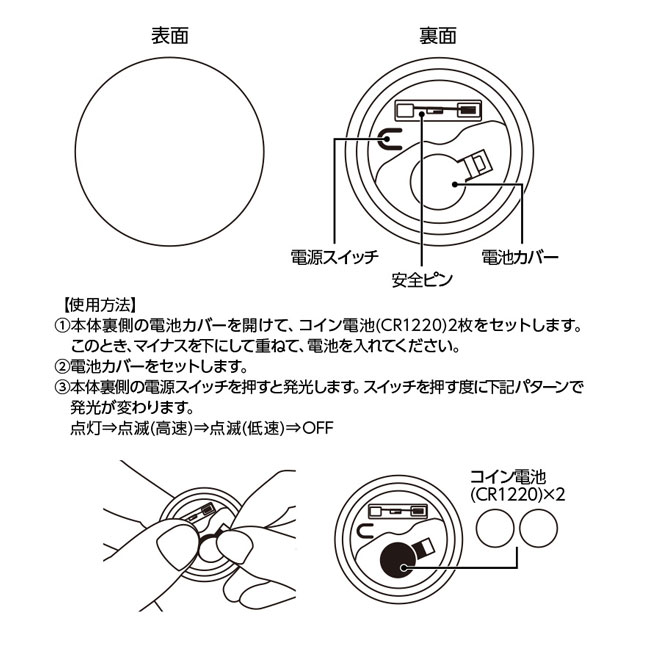 表面

裏面

電源スイッチ

安全ピン

電池カバー

【使用方法】
①本体裏側の電池カバーを開けて、コイン電池(CR1220)2枚をセットします。このとき、マイナスを下にして重ねて、電池を入れてください。
②電池カバーをセットします。
③本体裏側の電源スイッチを押すと発光します。スイッチを押す度に下記パターンで発光が変わります。
点灯⇒点滅(高速)⇒点滅(低速)⇒OFF

コイン電池
(CR1220)×2