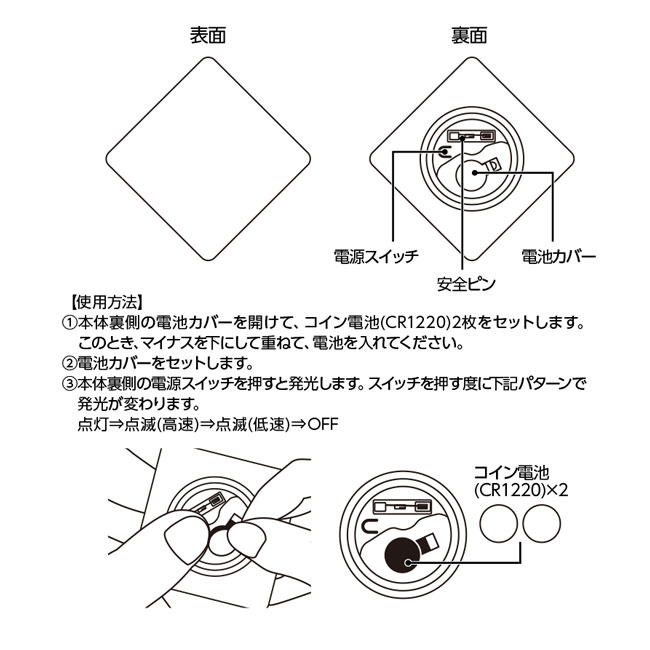 表面

裏面

電源スイッチ

安全ピン

電池カバー

【使用方法】
①本体裏側の電池カバーを開けて、コイン電池(CR1220)2枚をセットします。このとき、マイナスを下にして重ねて、電池を入れてください。
②電池カバーをセットします。
③本体裏側の電源スイッチを押すと発光します。スイッチを押す度に下記パターンで発光が変わります。
点灯⇒点滅(高速)⇒点滅(低速)⇒OFF

コイン電池
(CR1220)×2