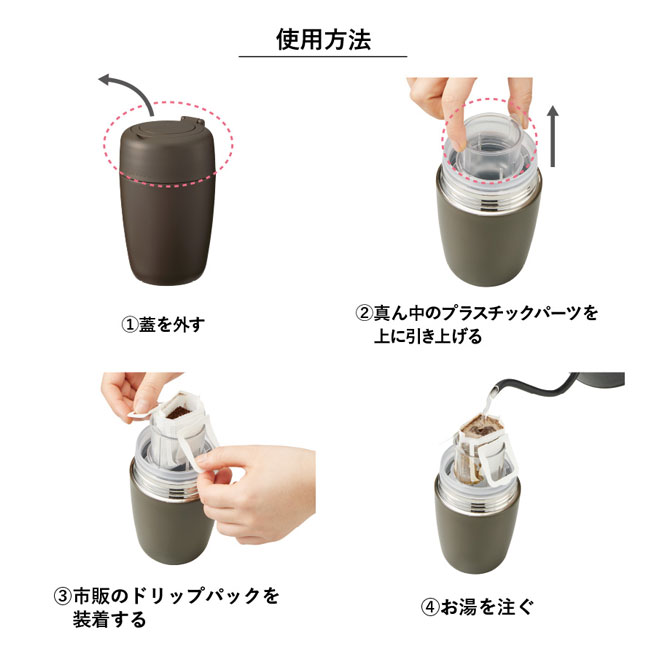 使用方法

①蓋を外す

②真ん中のプラスチックパーツを上に引き上げる

③市販のドリップパックを装着する

④お湯を注ぐ