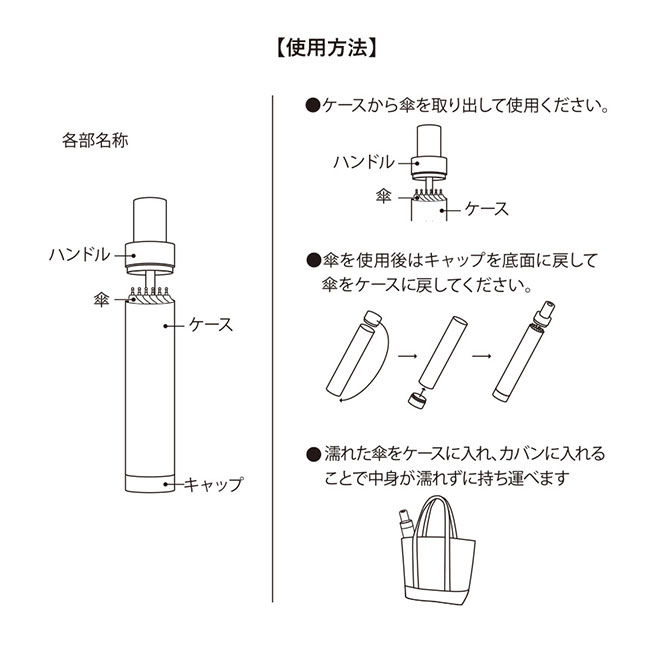 【使用方法】

各部名称

ハンドル

傘

ケース

キャップ

●ケースから傘を取り出して使用ください。

ハンドル

傘

ケース

●傘を使用後はキャップを底面に戻して傘をケースに戻してください。

●濡れた傘をケースに入れ、カバンに入れることで中身が濡れずに持ち運べます