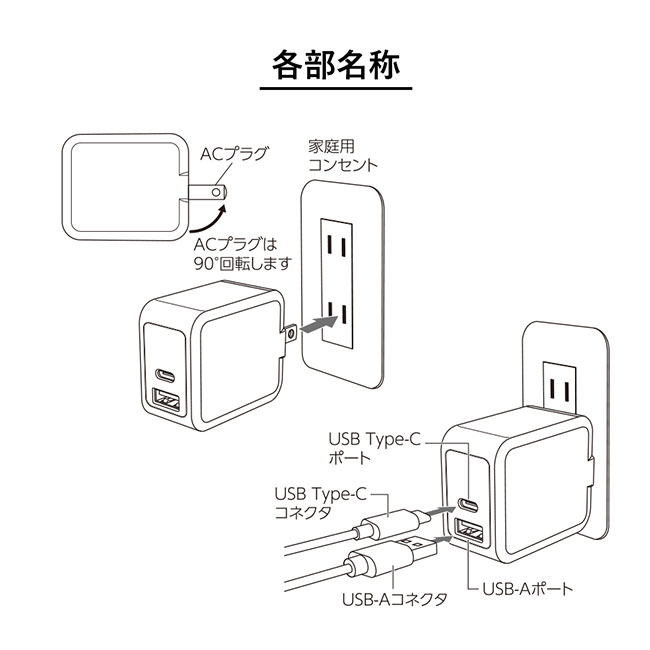 各部名称

ACプラグ

家庭用
コンセント

ACプラグは
90°回転します

USB Type-C
ポート

USB Type-C
コネクタ

USB-Aコネクタ

USB-Aポート