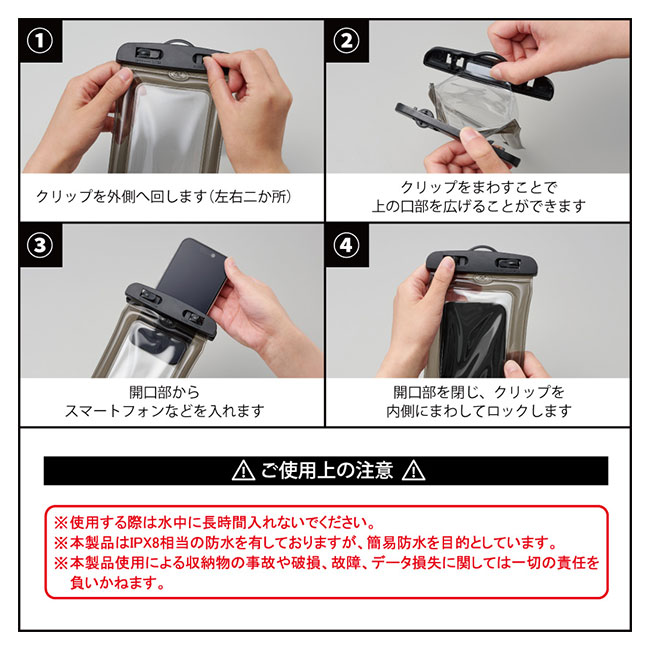 ①

クリップを外側へ回します（左右二か所）

②

クリップをまわすことで
上の口部を広げることができます

③

開口部から
スマートフォンなどを入れます

④

開口部を閉じ、クリップを
内側にまわしてロックします

⚠ ご使用上の注意 ⚠

※使用する際は水中に長時間入れないでください。
※本製品はIPX8相当の防水を有しておりますが、簡易防水を目的としています。
※本製品使用による収納物の事故や破損、故障、データ損失に関しては一切の責任を負いかねます。