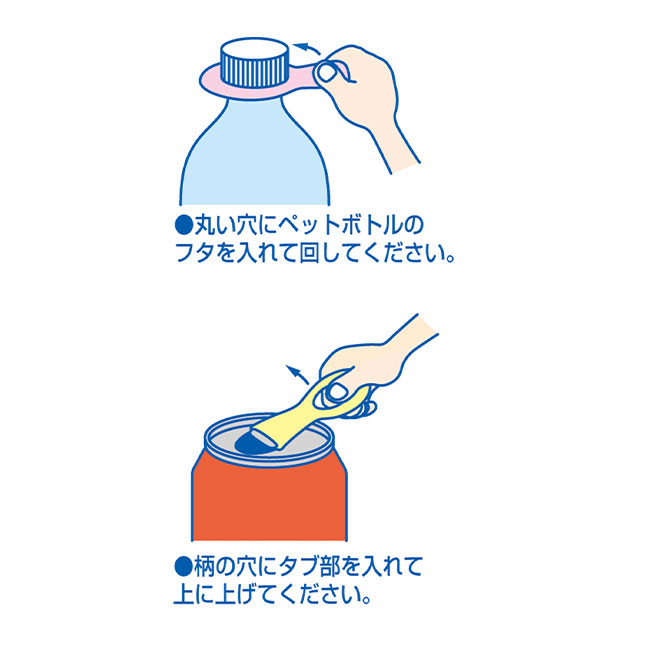 ●丸い穴にペットボトルのフタを入れて回してください。

●柄の穴にタブ部を入れて上に上げてください。