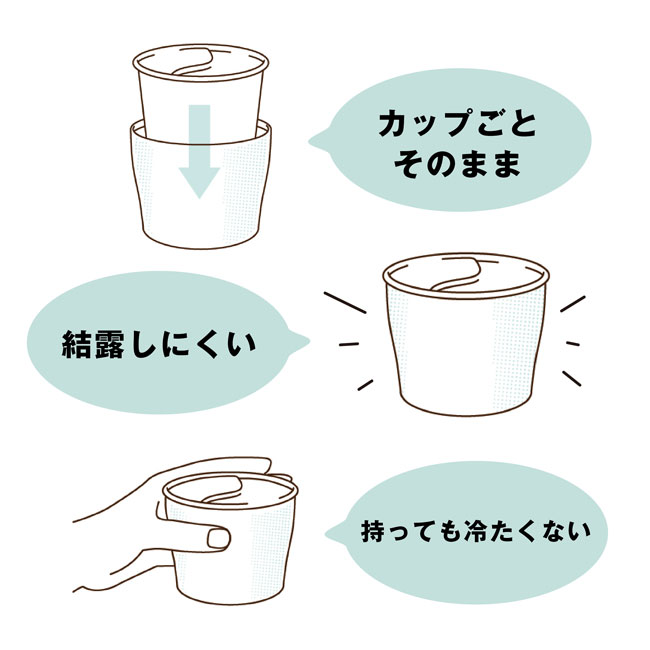 カップごと
そのまま

結露しにくい

持っても冷たくない