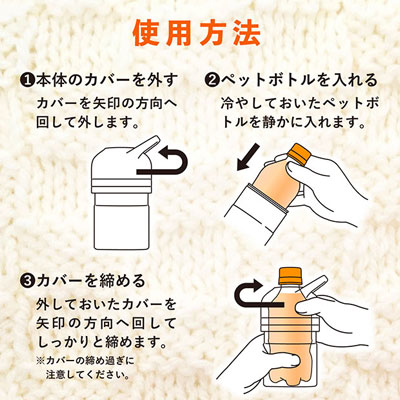 使用方法

❶本体のカバーを外す
カバーを矢印の方向へ回して外します。

❷ペットボトルを入れる
冷やしておいたペットボトルを静かに入れます。

❸カバーを締める
外しておいたカバーを矢印の方向へ回してしっかりと締めます。
※カバーの締め過ぎに注意してください。