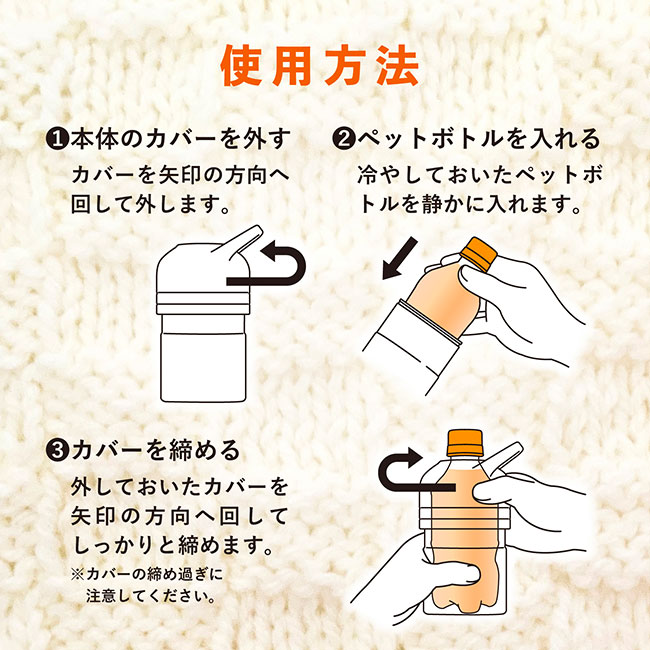 使用方法

❶本体のカバーを外す
カバーを矢印の方向へ回して外します。

❷ペットボトルを入れる
冷やしておいたペットボトルを静かに入れます。

❸カバーを締める
外しておいたカバーを矢印の方向へ回してしっかりと締めます。
※カバーの締め過ぎに注意してください。