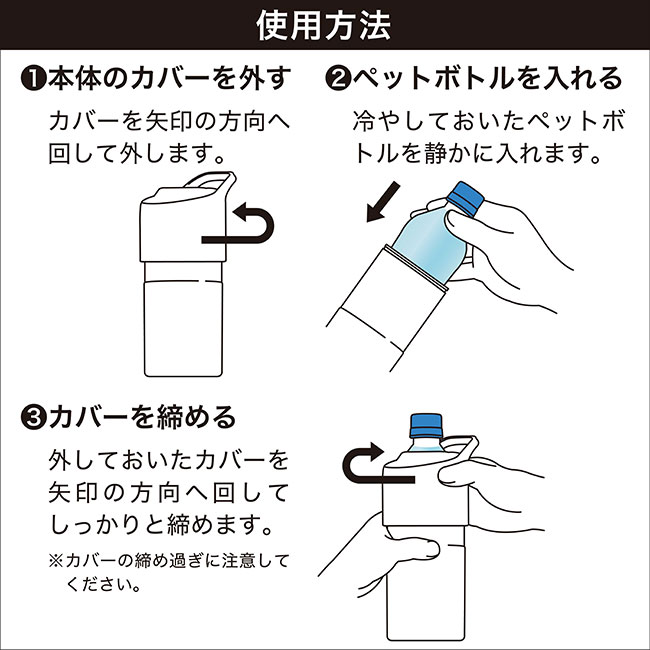 使用方法

❶本体のカバーを外す

カバーを矢印の方向へ回して外します。

❷ペットボトルを入れる

冷やしておいたペットボトルを静かに入れます。

❸カバーを締める

外しておいたカバーを矢印の方向へ回してしっかりと締めます。

※カバーの締め過ぎに注意してください。