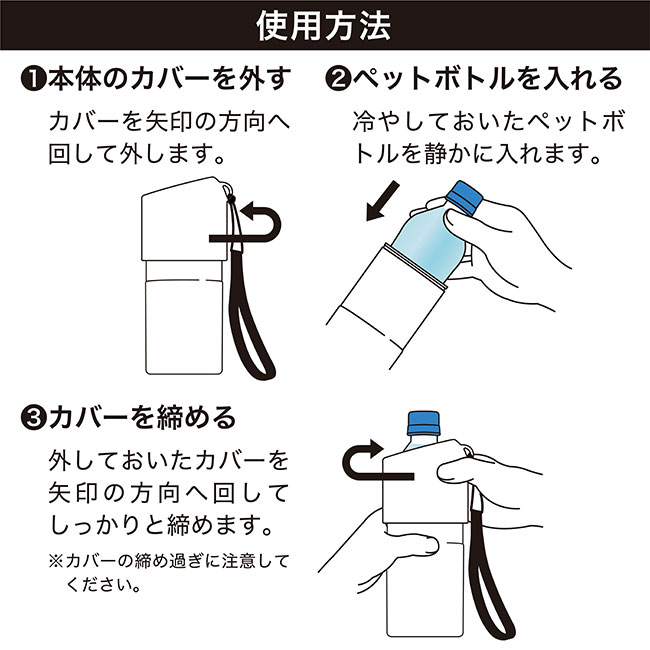 使用方法

❶本体のカバーを外す

カバーを矢印の方向へ回して外します。

❷ペットボトルを入れる

冷やしておいたペットボトルを静かに入れます。

❸カバーを締める

外しておいたカバーを矢印の方向へ回してしっかりと締めます。

※カバーの締め過ぎに注意してください。