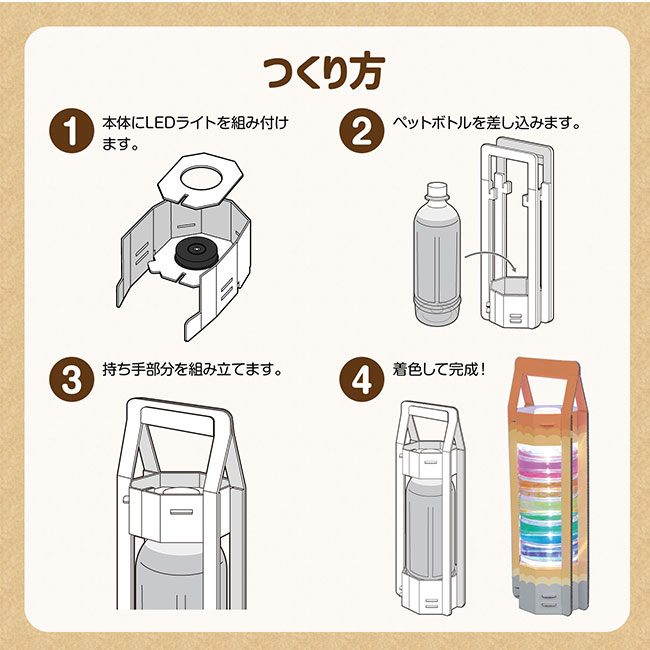 つくり方

1 本体にLEDライトを組み付けます。

2 ペットボトルを差し込みます。

3 持ち手部分を組み立てます。

4 着色して完成！