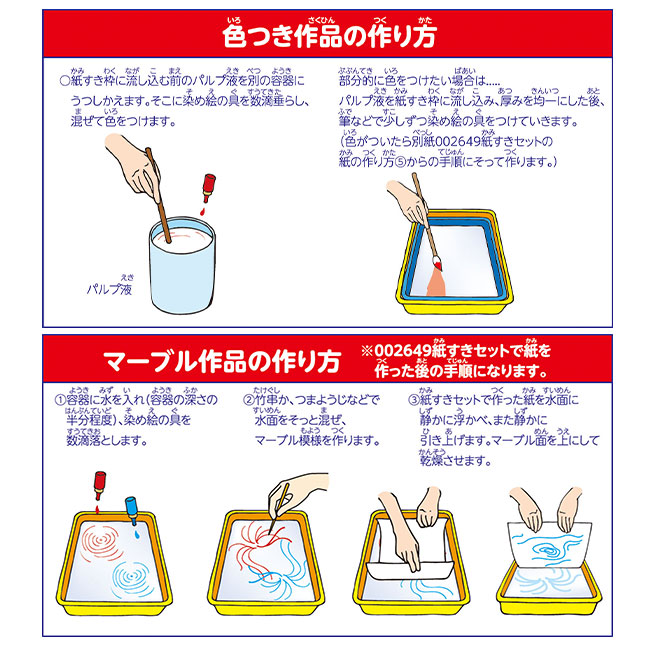 色つき作品の作り方

○紙すき枠に流し込む前のパルプ液を別の容器にうつしかえます。そこに染め絵の具を数滴垂らし、混ぜて色をつけます。

パルプ液

部分的に色をつけたい場合は.....
パルプ液を紙すき枠に流し込み、厚みを均一にした後、筆などで少しずつ染め絵の具をつけていきます。
(色がついたら別紙002649紙すきセットの紙の作り方⑤からの手順にそって作ります。)

マーブル作品の作り方

※002649紙すきセットで紙を作った後の手順になります。

①容器に水を入れ(容器の深さの半分程度)、染め絵の具を数滴落とします。

②竹串か、つまようじなどで水面をそっと混ぜ、マーブル模様を作ります。

③紙すきセットで作った紙を水面に静かに浮かべ、また静かに引き上げます。マーブル面を上にして乾燥させます。